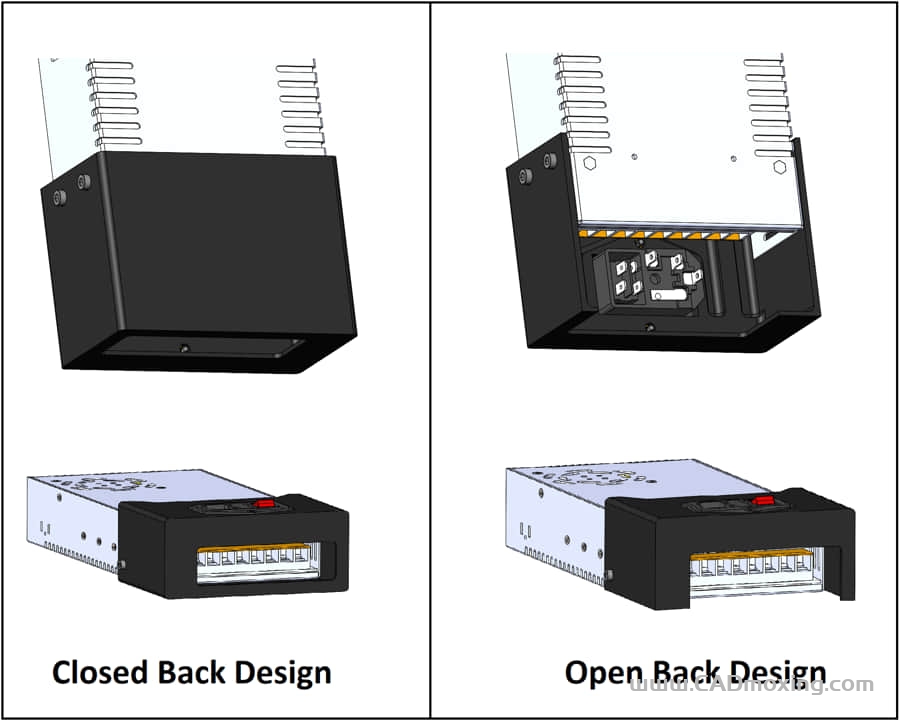 Closed Back Design

Open Back Design

www.CADmoxing.com